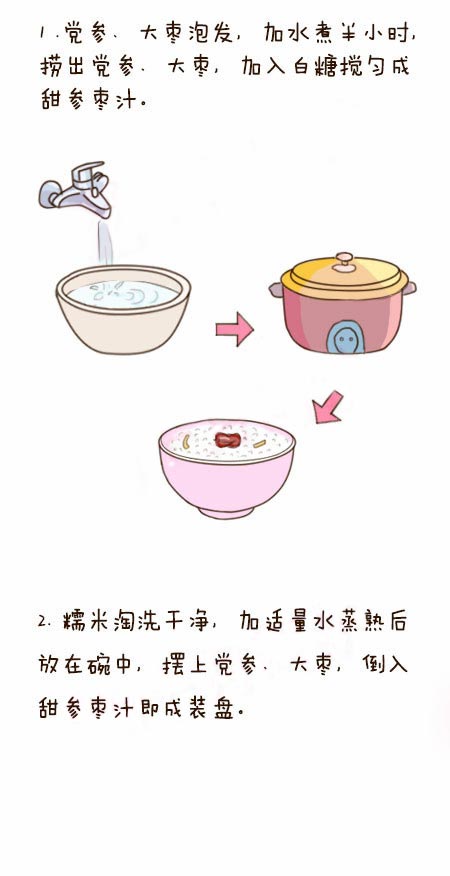 1. 党参、大枣泡发，加水煮半小时，捞出党参、大枣，加入白糖搅匀成甜参枣汁。

2. 糯米淘洗干净，加适量水蒸熟后放在碗中，摆上党参、大枣，倒入甜参枣汁即成装盘。